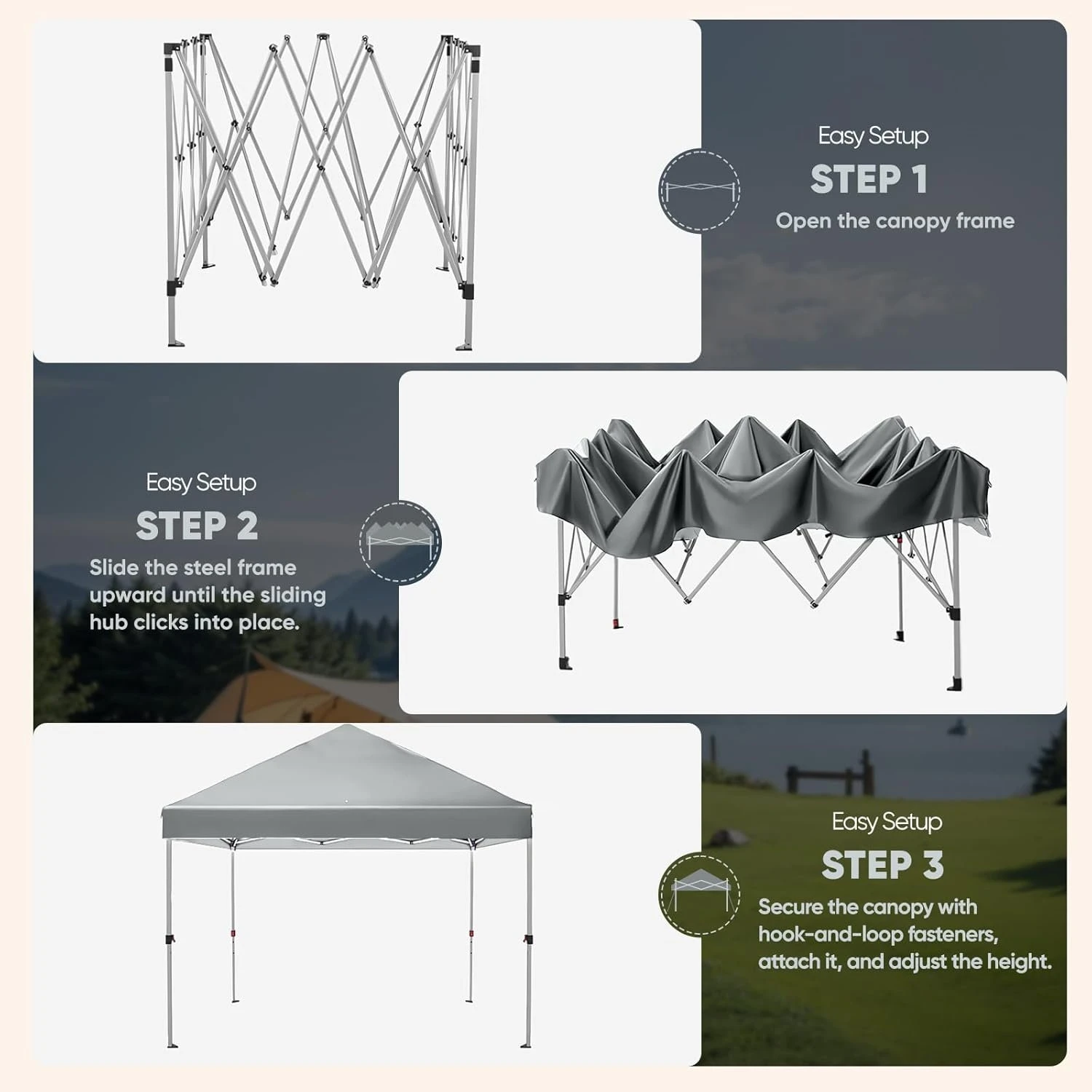 Easy Setup
STEP 1
Open the canopy frame

Easy Setup
STEP 2
Slide the steel frame upward until the sliding hub clicks into place.

Easy Setup
STEP 3
Secure the canopy with hook-and-loop fasteners, attach it, and adjust the height.